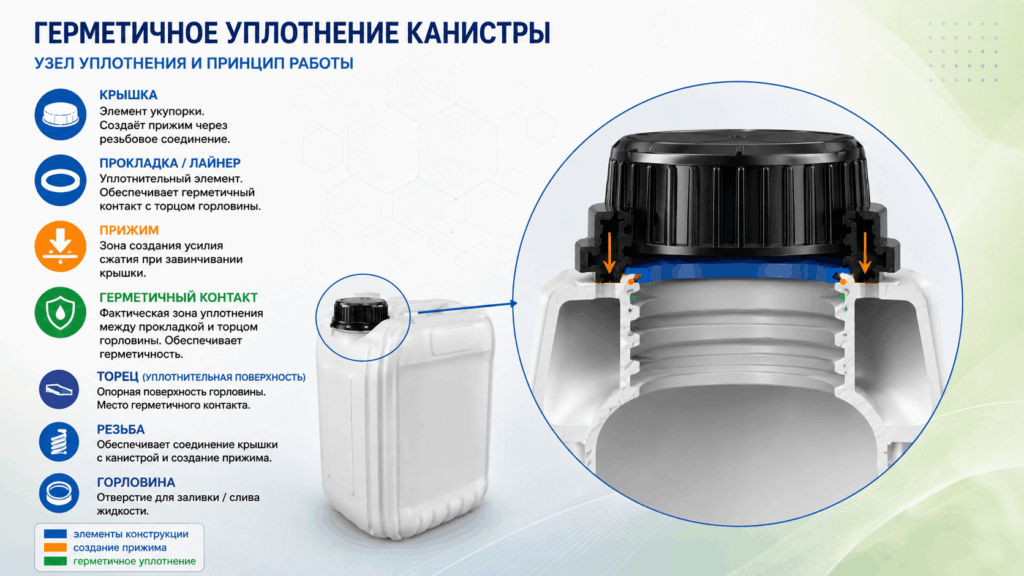 ГЕРМЕТИЧНОЕ УПЛОТНЕНИЕ КАНИСТРЫ

УЗЕЛ УПЛОТНЕНИЯ И ПРИНЦИП РАБОТЫ

КРЫШКА
Элемент укупорки. Создаёт прижим через резьбовое соединение.

ПРОКЛАДКА / ЛАЙНЕР
Уплотнительный элемент. Обеспечивает герметичный контакт с торцом горловины.

ПРИЖИМ
Зона создания усилия сжатия при завинчивании крышки.

ГЕРМЕТИЧНЫЙ КОНТАКТ
Фактическая зона уплотнения между прокладкой и торцом горловины. Обеспечивает герметичность.

ТОРЕЦ (УПЛОТНИТЕЛЬНАЯ ПОВЕРХНОСТЬ)
Опорная поверхность горловины. Место герметичного контакта.

РЕЗЬБА
Обеспечивает соединение крышки с канистрой и создание прижима.

ГОРЛОВИНА
Отверстие для заливки / слива жидкости.

элементы конструкции
создание прижима
герметичное уплотнение